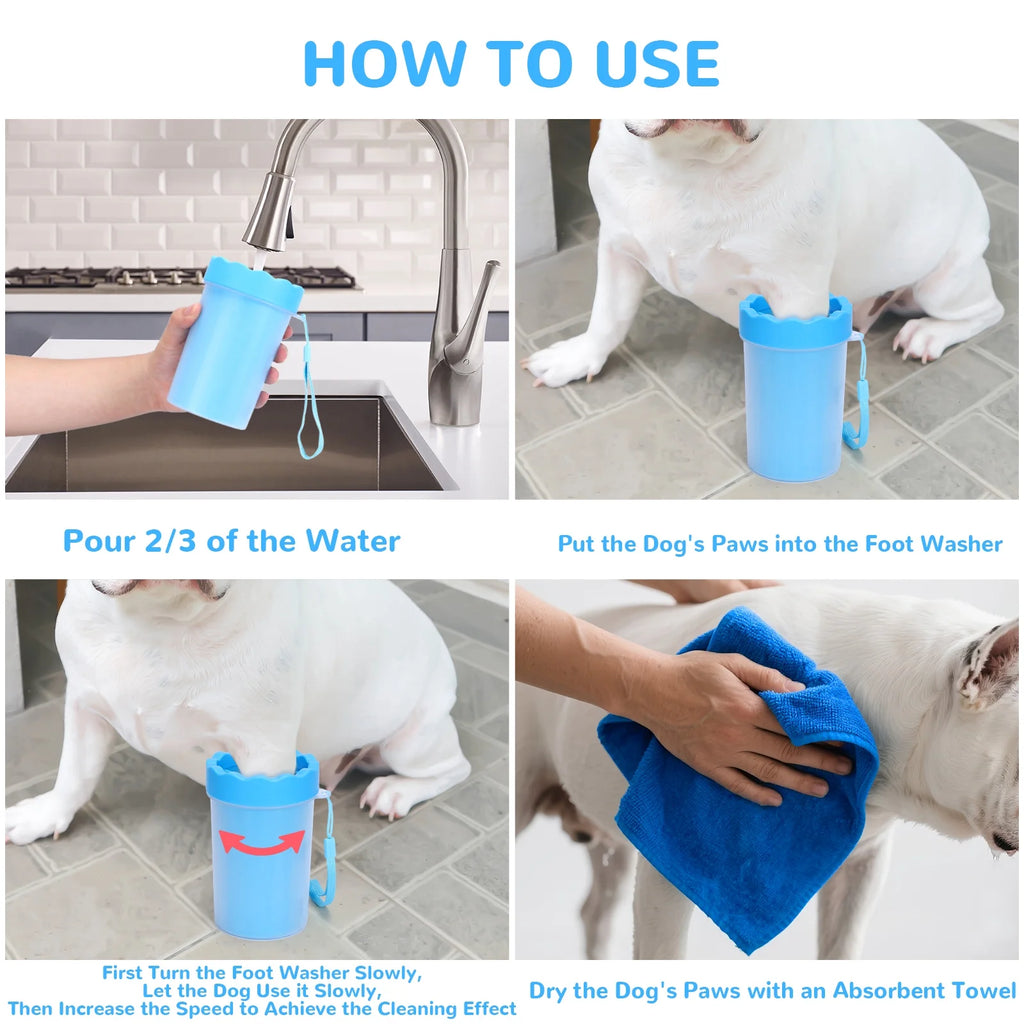 HOW TO USE

Pour 2/3 of the Water

Put the Dog's Paws into the Foot Washer

First Turn the Foot Washer Slowly, Let the Dog Use it Slowly, Then Increase the Speed to Achieve the Cleaning Effect

Dry the Dog's Paws with an Absorbent Towel