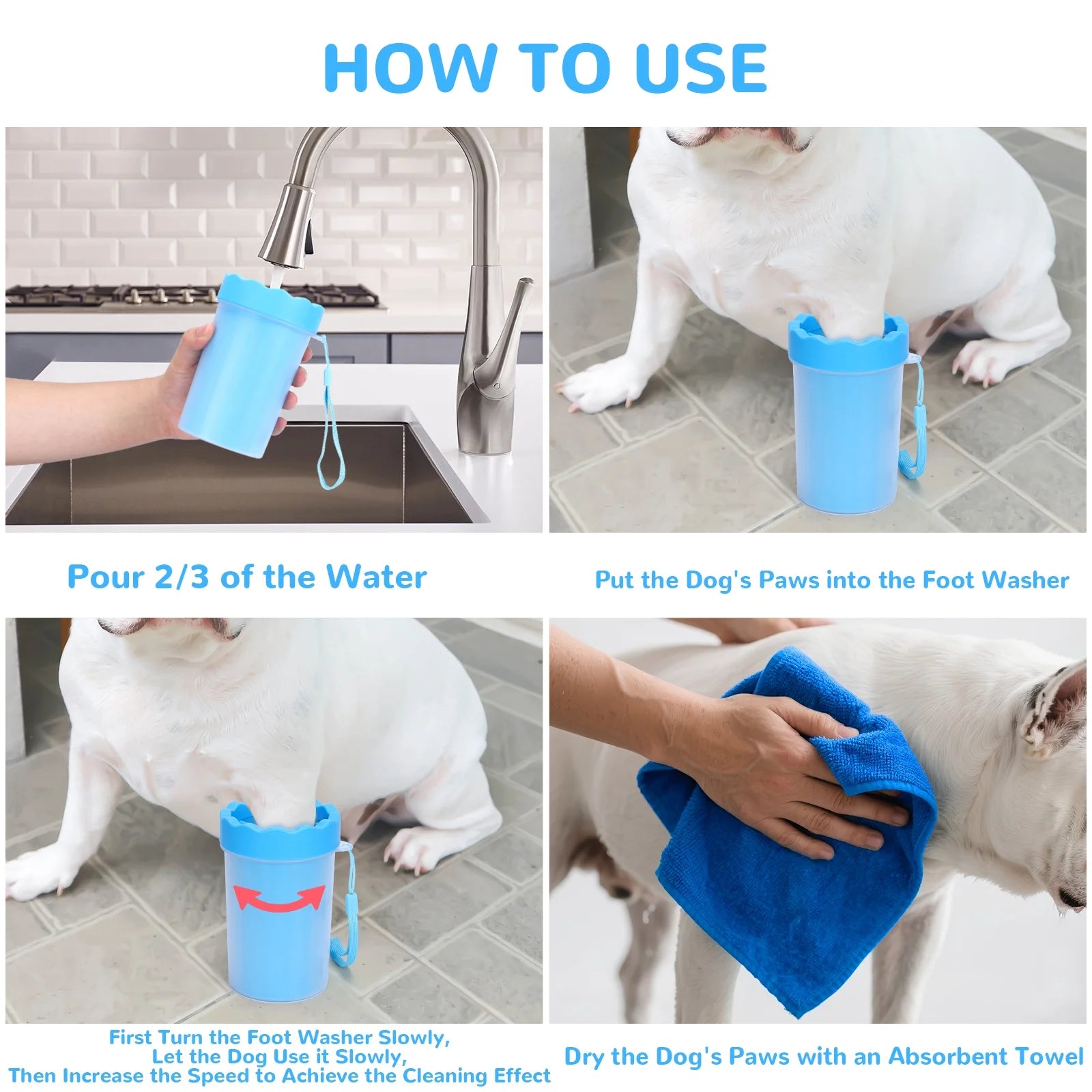 HOW TO USE

Pour 2/3 of the Water

Put the Dog's Paws into the Foot Washer

First Turn the Foot Washer Slowly, Let the Dog Use it Slowly, Then Increase the Speed to Achieve the Cleaning Effect

Dry the Dog's Paws with an Absorbent Towel